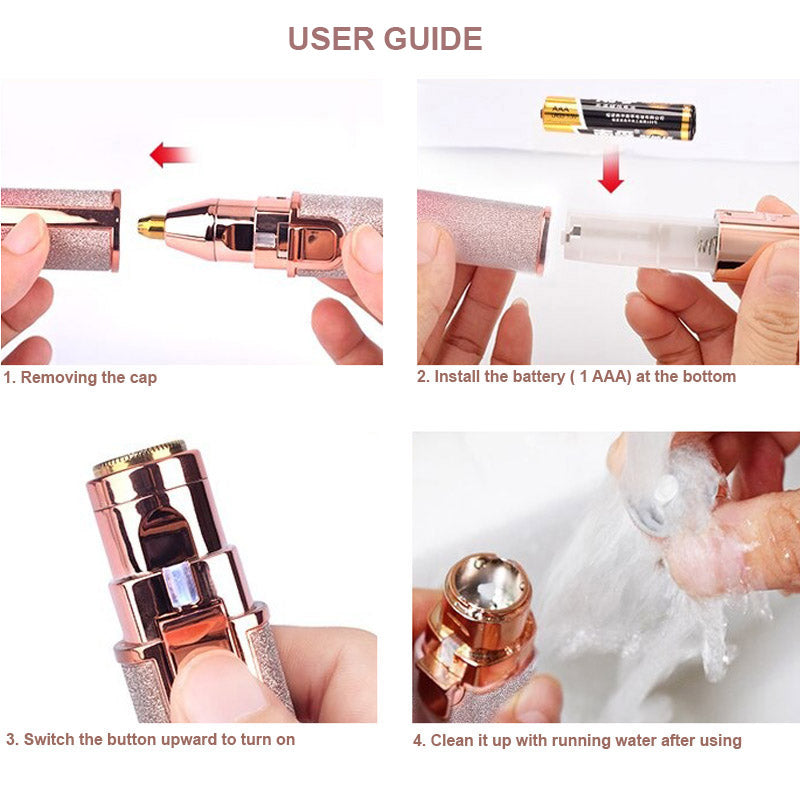 USER GUIDE

AAA

1. Removing the cap

2. Install the battery ( 1 AAA) at the bottom

3. Switch the button upward to turn on

4. Clean it up with running water after using