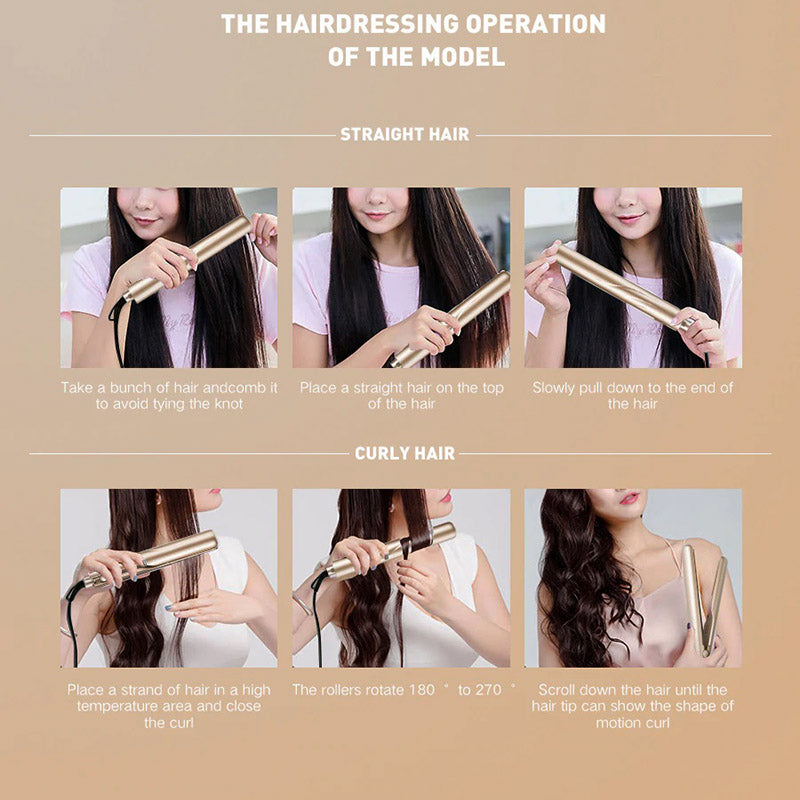 THE HAIRDRESSING OPERATION OF THE MODEL

STRAIGHT HAIR

Take a bunch of hair andcomb it to avoid tying the knot

Place a straight hair on the top of the hair

Slowly pull down to the end of the hair

CURLY HAIR

Place a strand of hair in a high temperature area and close the curl

The rollers rotate 180 ° to 270 °

Scroll down the hair until the hair tip can show the shape of motion curl