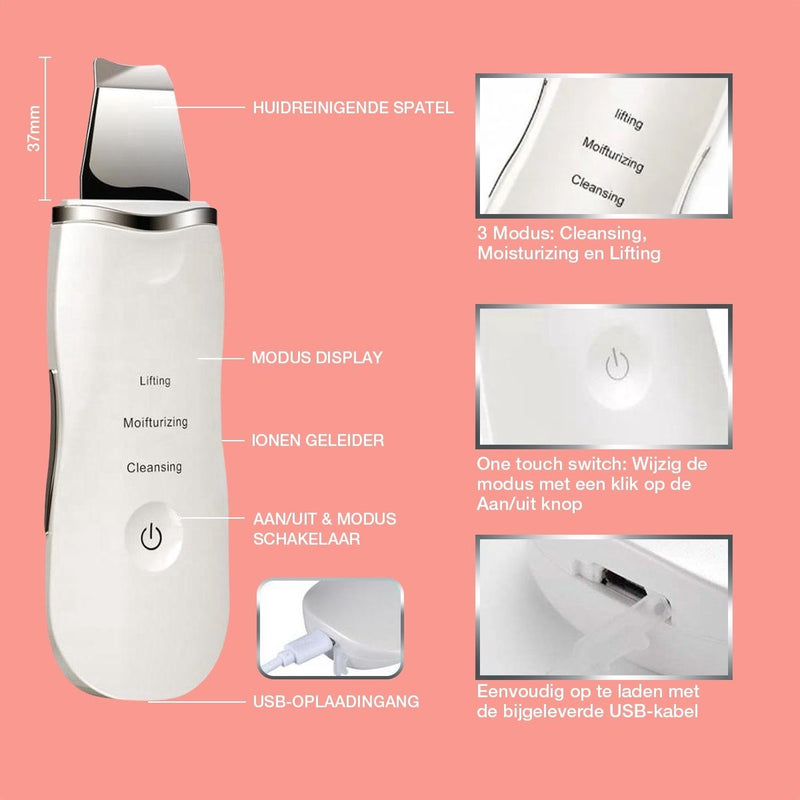 37mm

HUIDREINIGENDE SPATEL

MODUS DISPLAY

Lifting

Moifturizing

Cleansing

IONEN GELEIDER

AAN/UIT & MODUS SCHAKELAAR

USB-OPLAADINGANG

lifting

Moifturizing

Cleansing

3 Modus: Cleansing, Moisturizing en Lifting

One touch switch: Wijzig de modus met een klik op de Aan/uit knop

Eenvoudig op te laden met de bijgeleverde USB-kabel