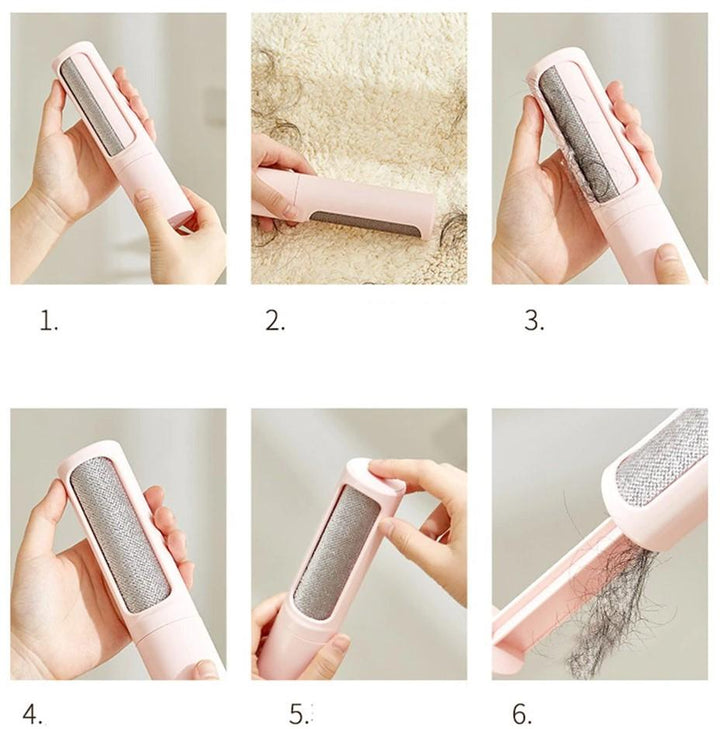 1.

2.

3.

4.

5.

6.