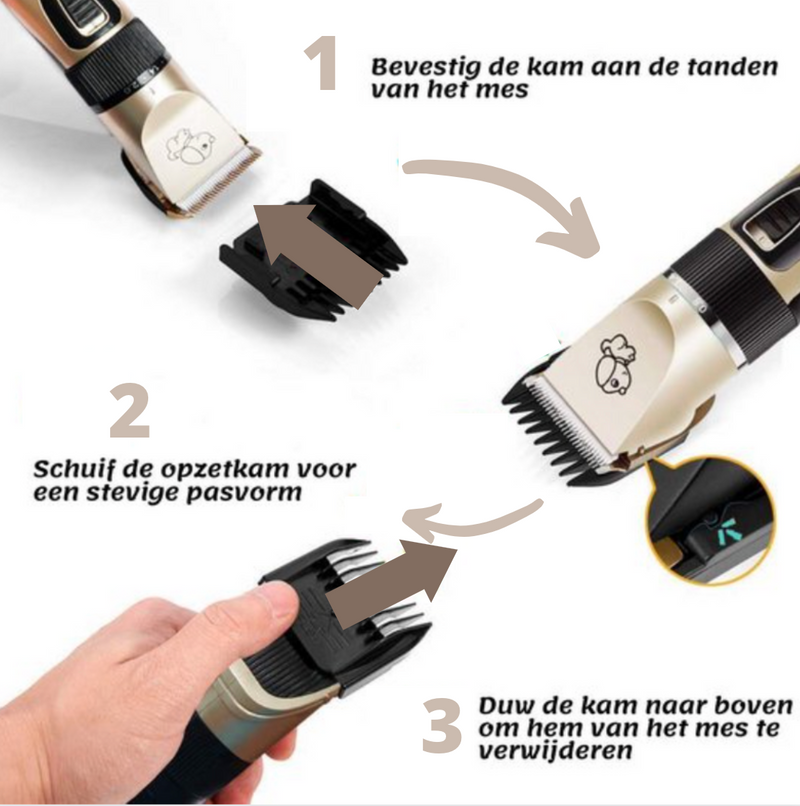 1
Bevestig de kam aan de tanden van het mes

2
Schuif de opzetkam voor een stevige pasvorm

3
Duw de kam naar boven om hem van het mes te verwijderen