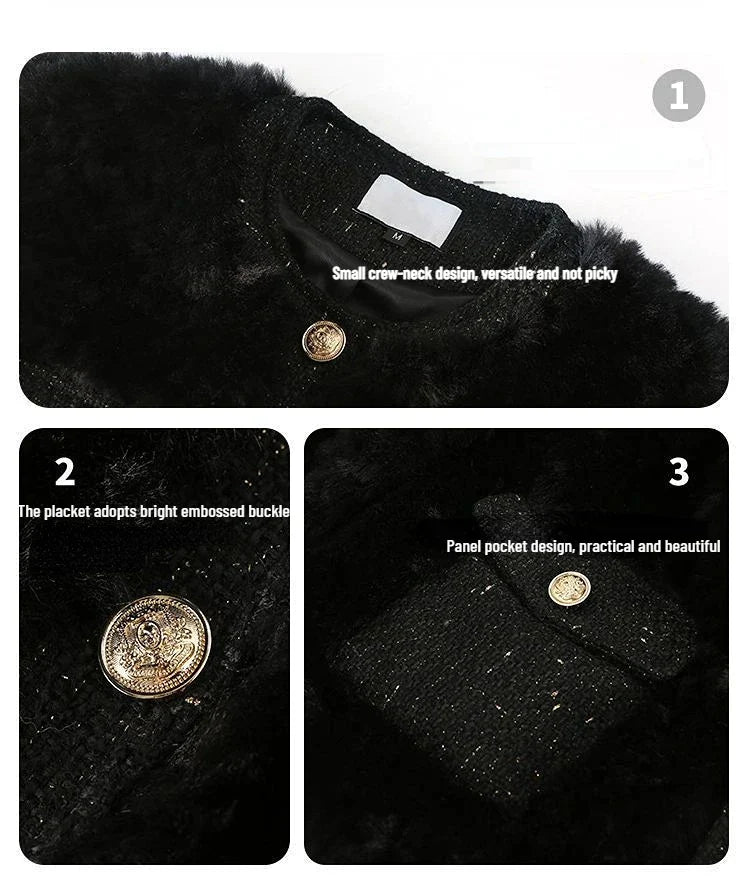 1

M

Small crew-neck design, versatile and not picky

2

The placket adopts bright embossed buckle

3

Panel pocket design, practical and beautiful