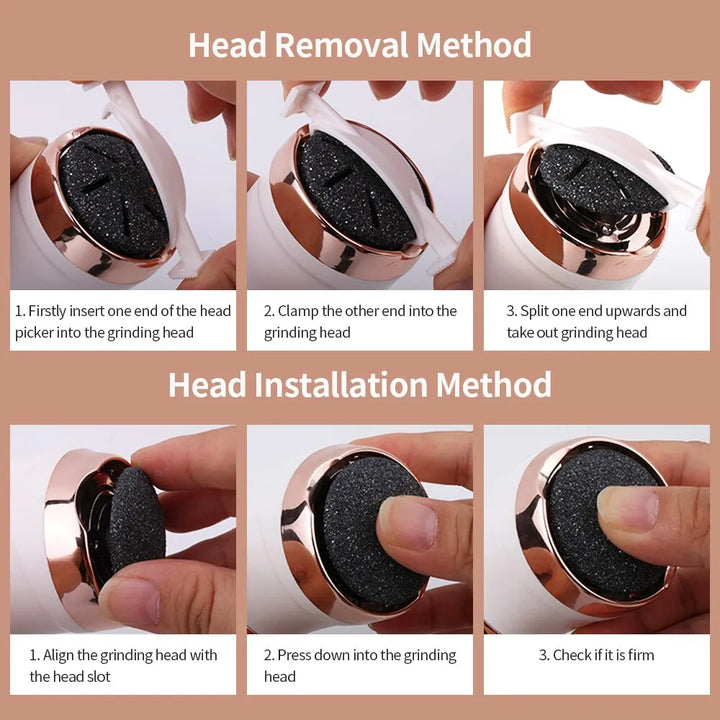 Head Removal Method

1. Firstly insert one end of the head picker into the grinding head

2. Clamp the other end into the grinding head

3. Split one end upwards and take out grinding head

Head Installation Method

1. Align the grinding head with the head slot

2. Press down into the grinding head

3. Check if it is firm