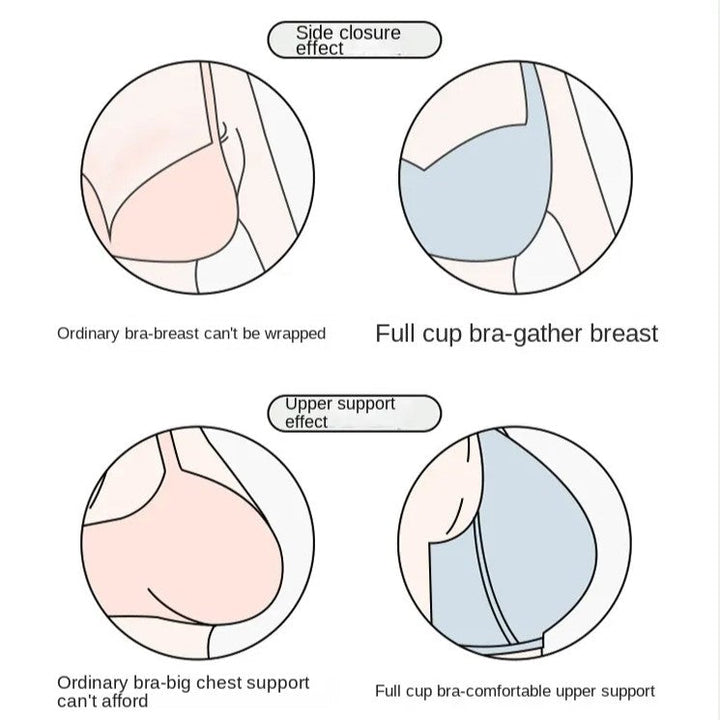 Side closure effect

Ordinary bra-breast can't be wrapped

Full cup bra-gather breast

Upper support effect

Ordinary bra-big chest support can't afford

Full cup bra-comfortable upper support