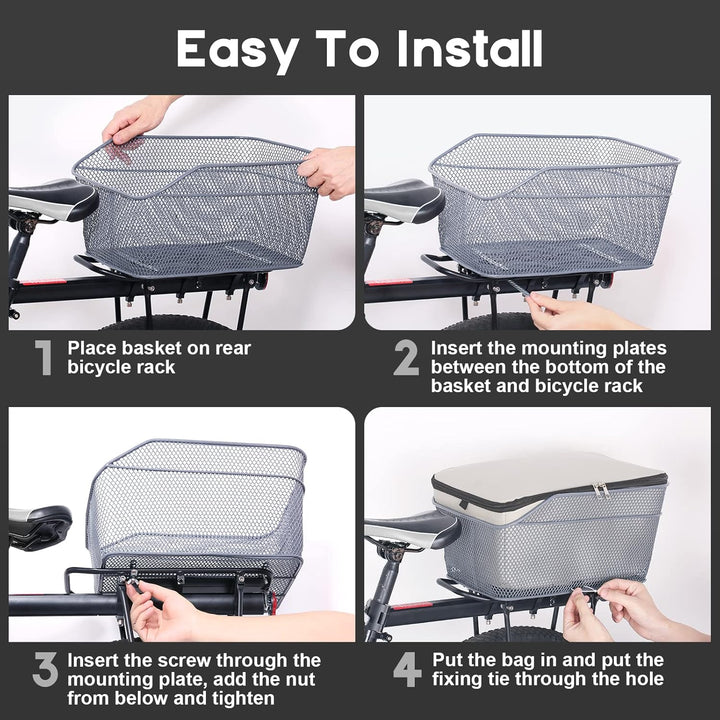 Easy To Install

1 Place basket on rear bicycle rack

2 Insert the mounting plates between the bottom of the basket and bicycle rack

3 Insert the screw through the mounting plate, add the nut from below and tighten

4 Put the bag in and put the fixing tie through the hole