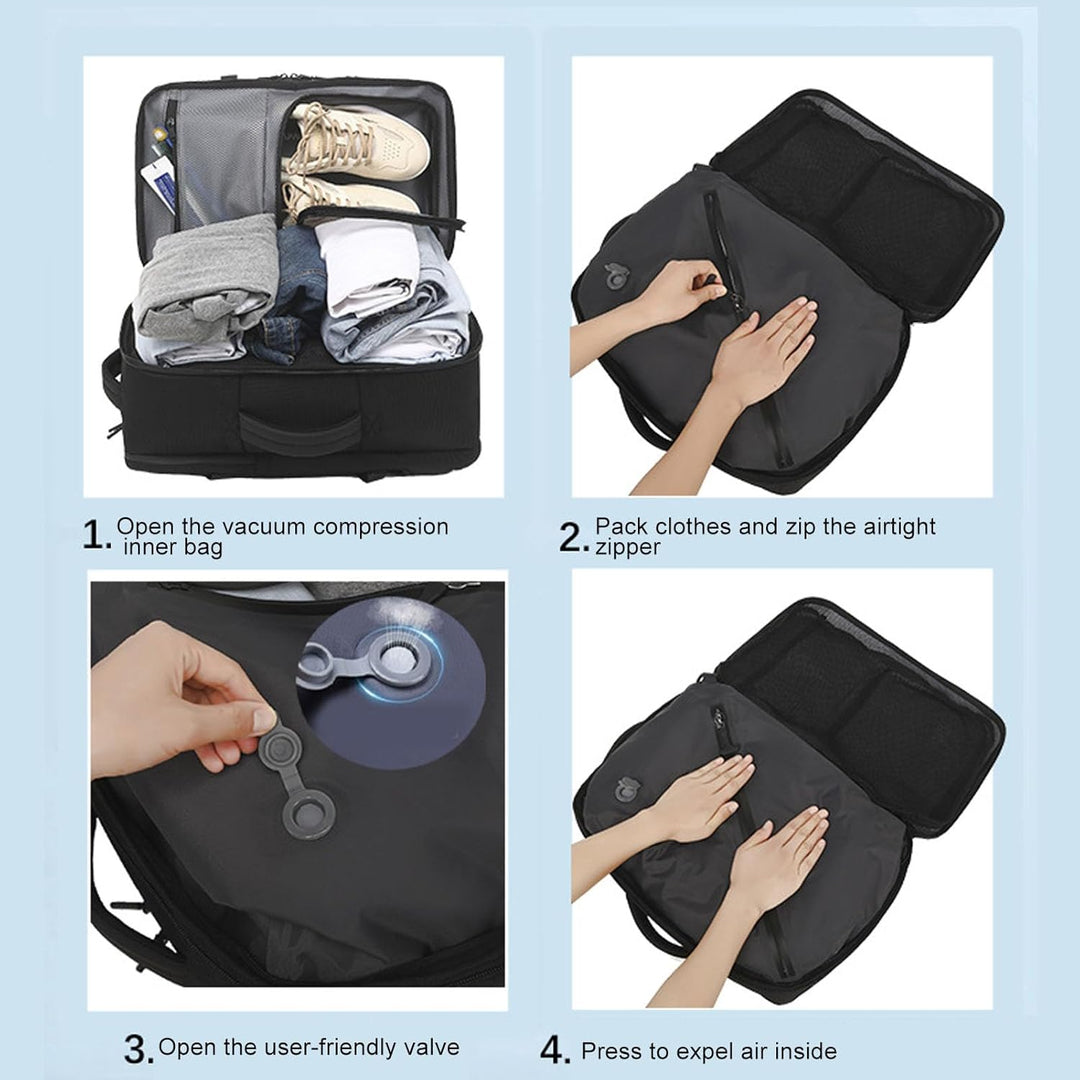 1. Open the vacuum compression inner bag

2. Pack clothes and zip the airtight zipper

3. Open the user-friendly valve

4. Press to expel air inside