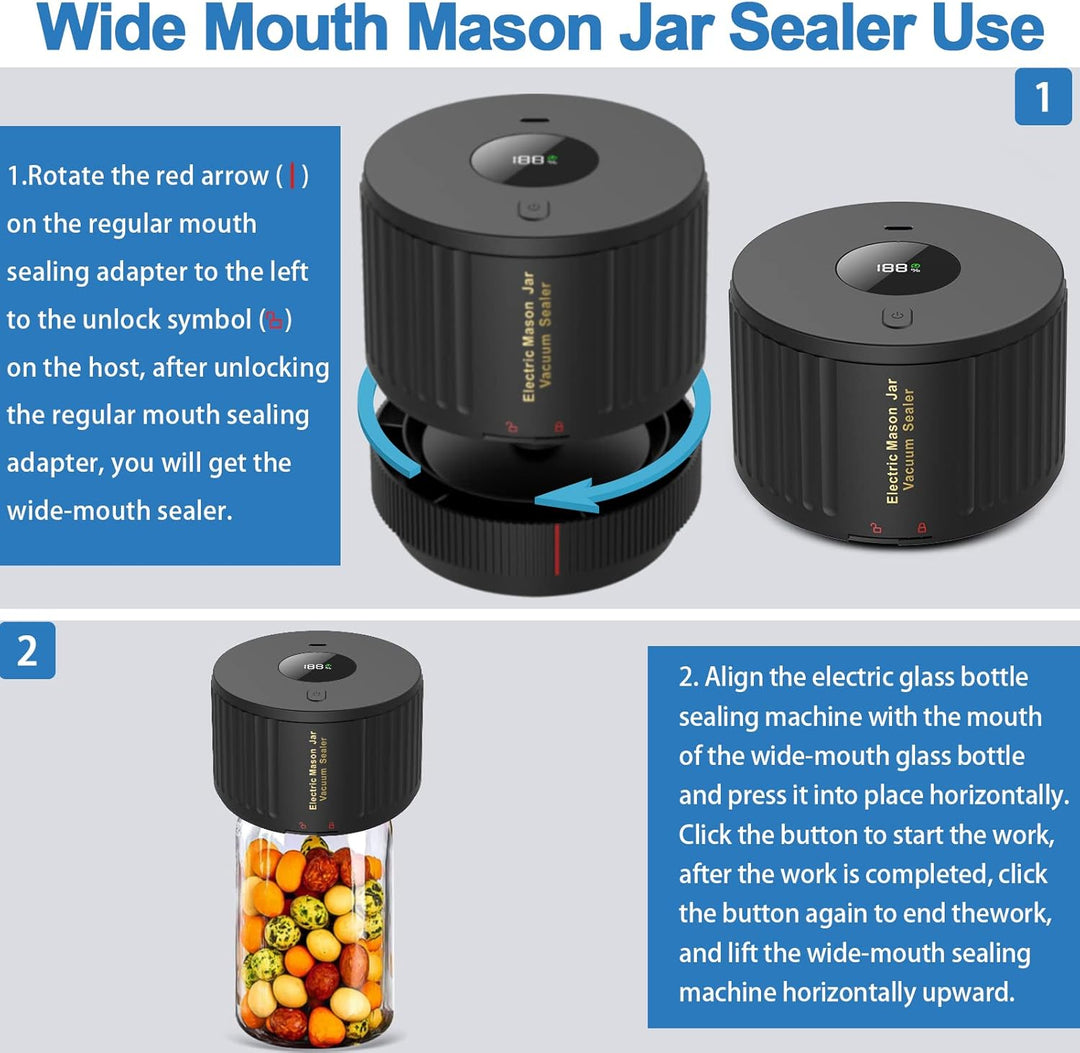 Wide Mouth Mason Jar Sealer Use

1

1.Rotate the red arrow ( | ) on the regular mouth sealing adapter to the left to the unlock symbol ( ) on the host, after unlocking the regular mouth sealing adapter, you will get the wide-mouth sealer.

188

Electric Mason Jar
Vacuum Sealer

188

Electric Mason Jar
Vacuum Sealer

2

188

Electric Mason Jar
Vacuum Sealer

2. Align the electric glass bottle sealing machine with the mouth of the wide-mouth glass bottle and press it into place horizontally. Click the button to start the work, after the work is completed, click the button again to end thework, and lift the wide-mouth sealing machine horizontally upward.