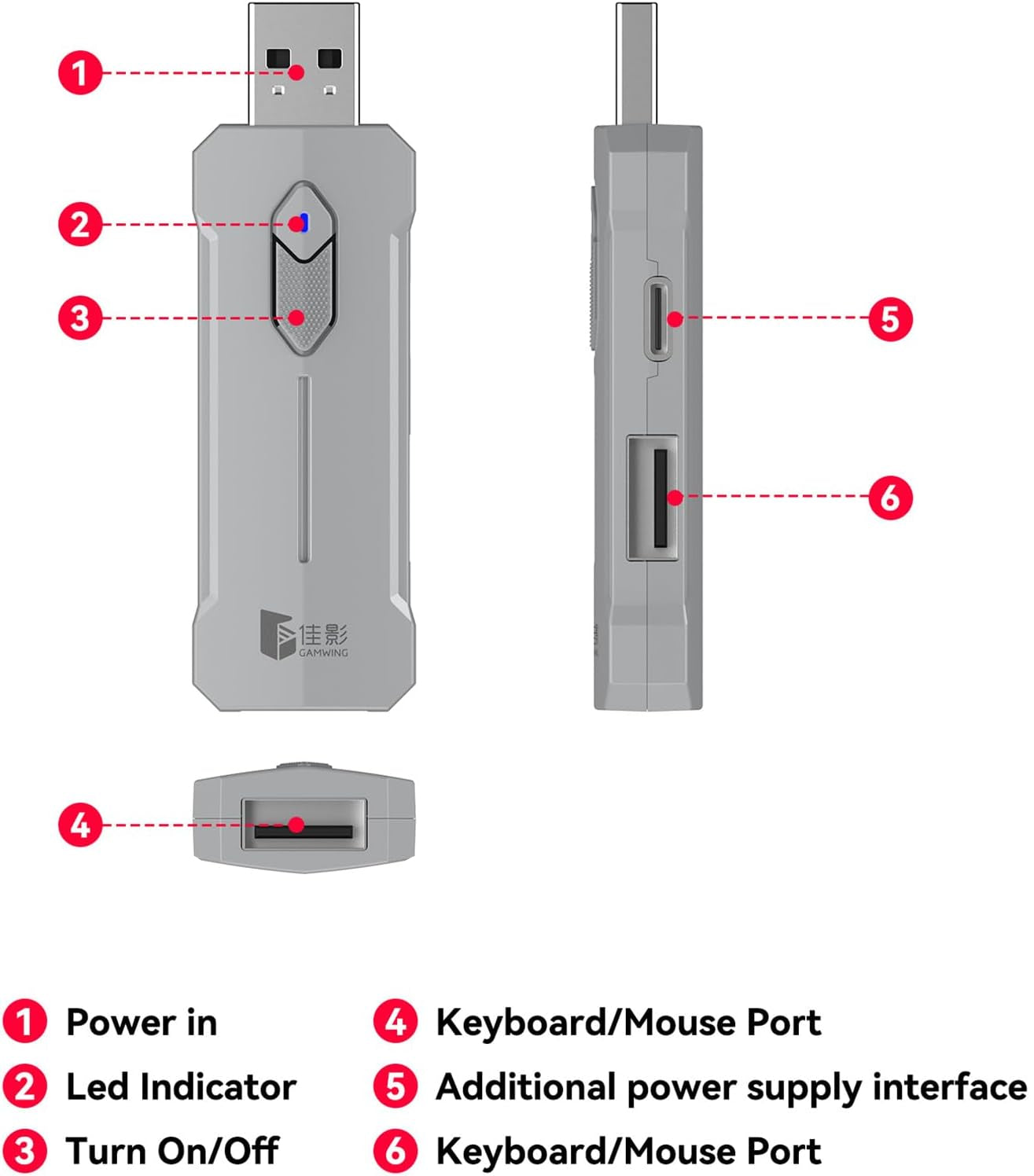 1
2
3
5
6
佳影
GAMWING
4

1 Power in
2 Led Indicator
3 Turn On/Off

4 Keyboard/Mouse Port
5 Additional power supply interface
6 Keyboard/Mouse Port